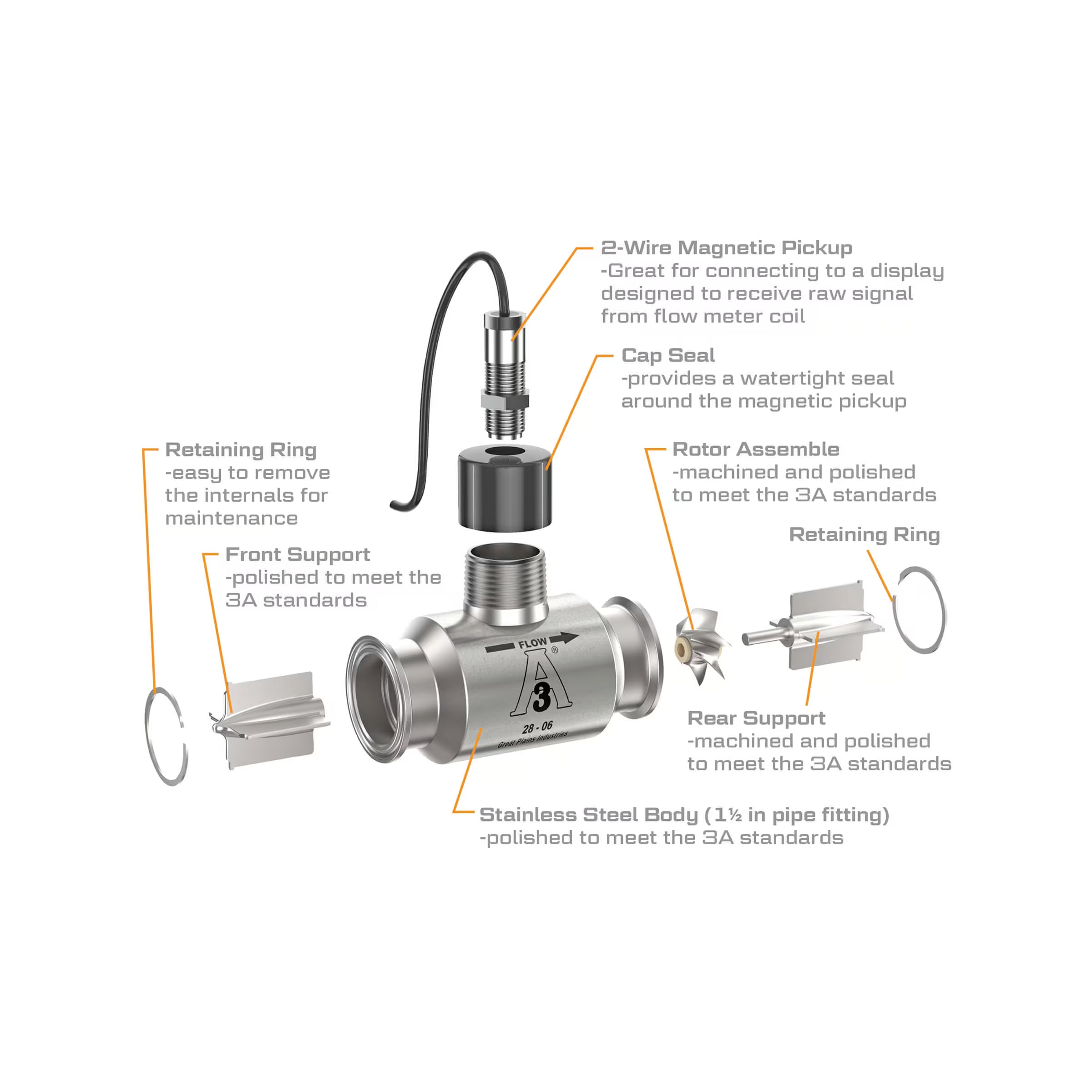 2-Wire Magnetic Pickup
-Great for connecting to a display designed to receive raw signal from flow meter coil

Cap Seal
-provides a watertight seal around the magnetic pickup

Retaining Ring
-easy to remove the internals for maintenance

Rotor Assemble
-machined and polished to meet the 3A standards

Retaining Ring

Front Support
-polished to meet the 3A standards

FLOW

A
3
®

28 - 06
Great Plains Industries

Rear Support
-machined and polished to meet the 3A standards

Stainless Steel Body (1½ in pipe fitting)
-polished to meet the 3A standards